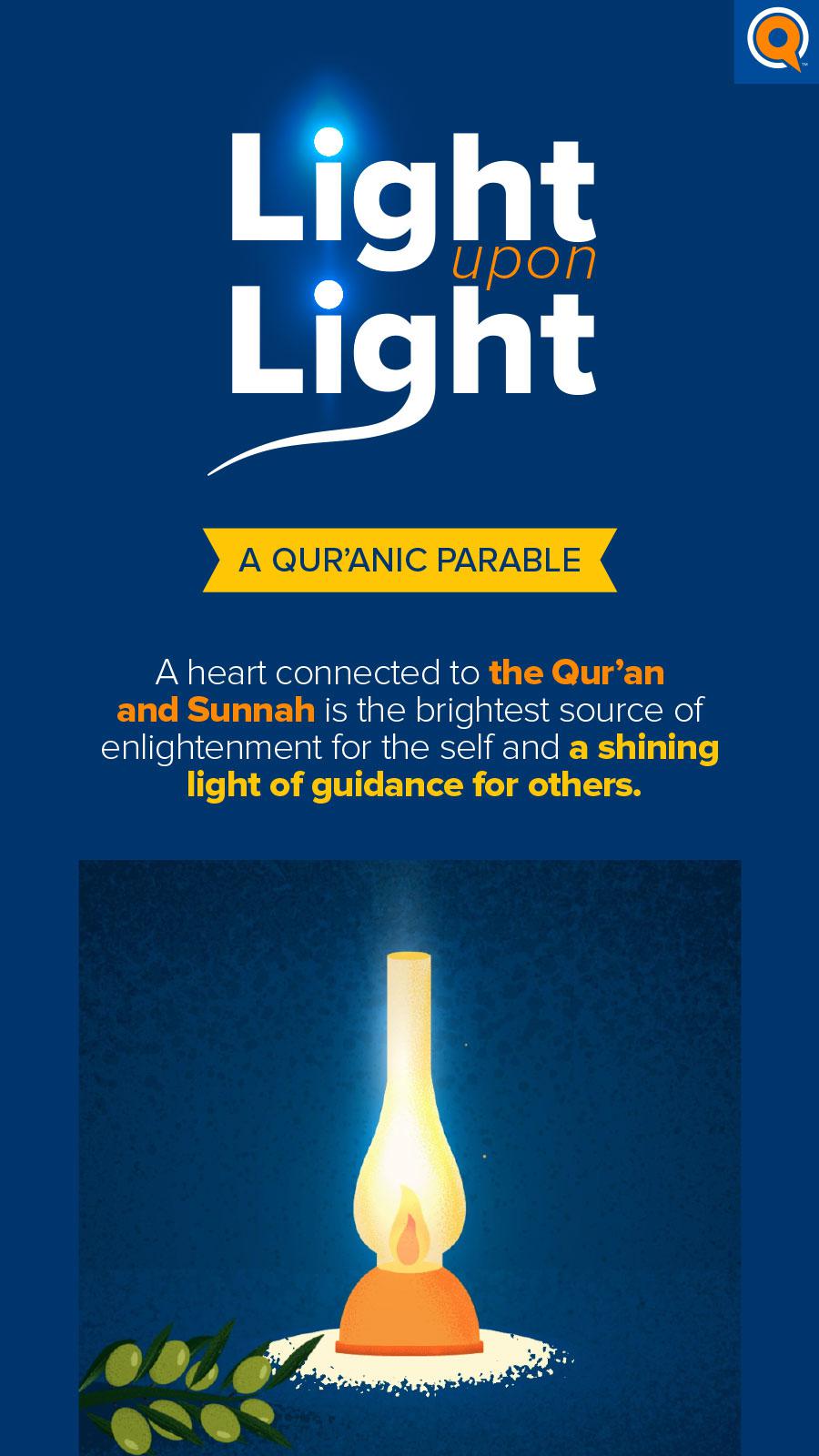 Light
upon
Light

A QUR'ANIC PARABLE

A heart connected to the Qur'an and Sunnah is the brightest source of enlightenment for the self and a shining light of guidance for others.