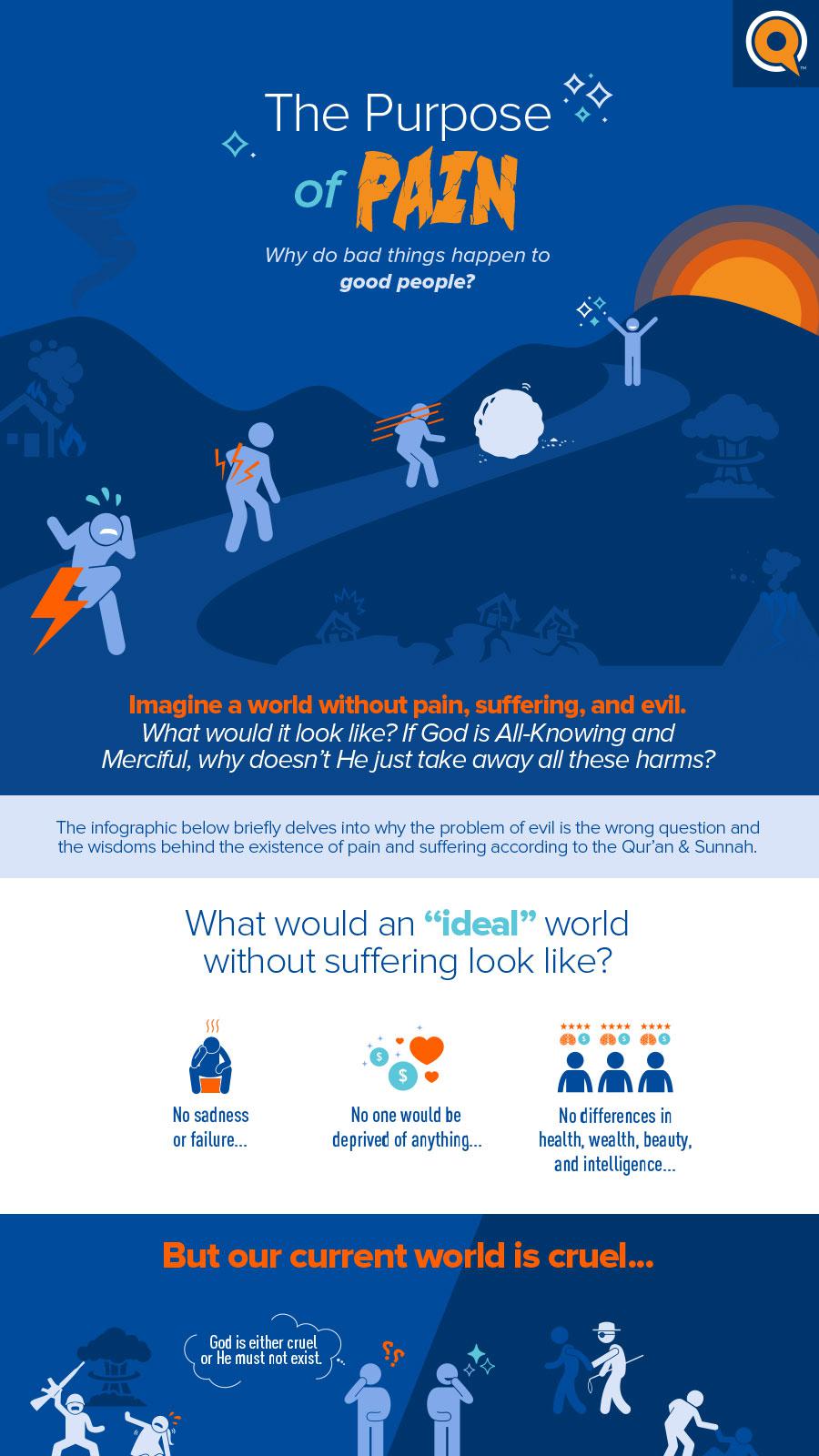 The Purpose of PAIN

Why do bad things happen to good people?

Imagine a world without pain, suffering, and evil. What would it look like? If God is All-Knowing and Merciful, why doesn't He just take away all these harms?

The infographic below briefly delves into why the problem of evil is the wrong question and the wisdoms behind the existence of pain and suffering according to the Qur'an & Sunnah.

What would an "ideal" world without suffering look like?

No sadness or failure...

No one would be deprived of anything...

No differences in health, wealth, beauty, and intelligence...

But our current world is cruel...

God is either cruel or He must not exist.