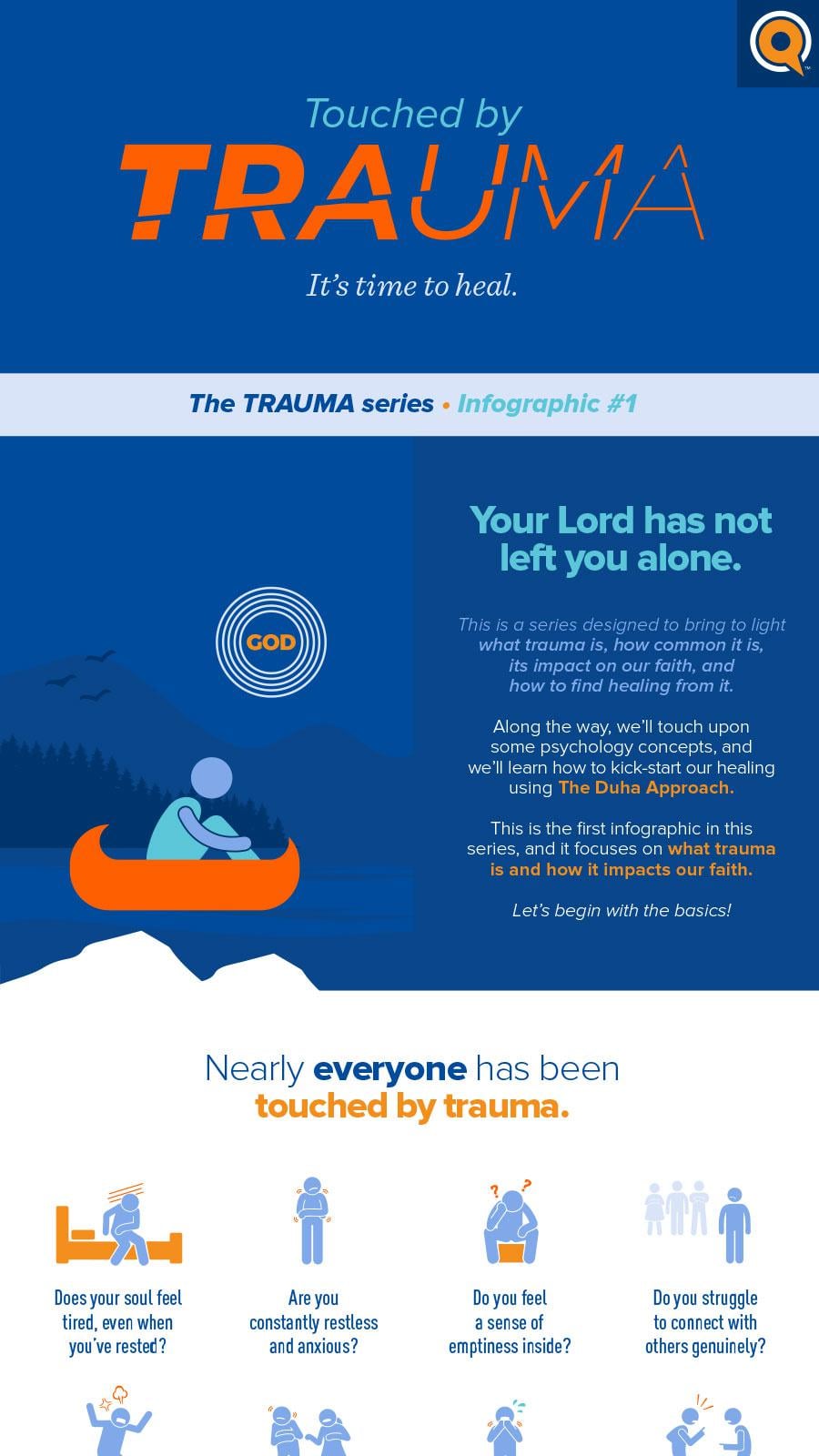 Touched by
TRAUMA
It's time to heal.

The TRAUMA series • Infographic #1

GOD

Your Lord has not left you alone.

This is a series designed to bring to light what trauma is, how common it is, its impact on our faith, and how to find healing from it.

Along the way, we'll touch upon some psychology concepts, and we'll learn how to kick-start our healing using The Duha Approach.

This is the first infographic in this series, and it focuses on what trauma is and how it impacts our faith.

Let's begin with the basics!

Nearly everyone has been touched by trauma.

Does your soul feel tired, even when you've rested?

Are you constantly restless and anxious?

Do you feel a sense of emptiness inside?

Do you struggle to connect with others genuinely?