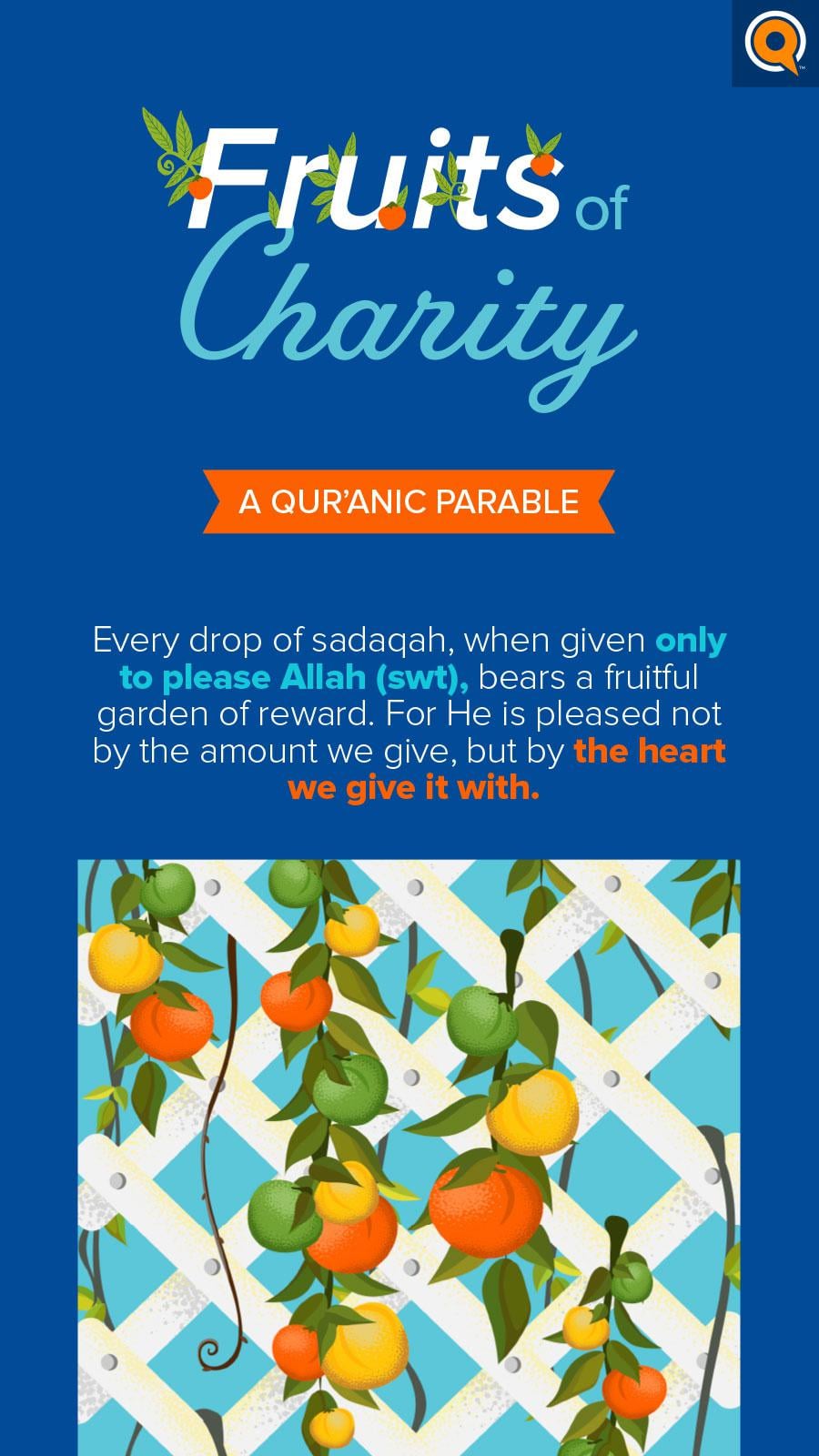 Fruits of Charity

A QUR'ANIC PARABLE

Every drop of sadaqah, when given only to please Allah (swt), bears a fruitful garden of reward. For He is pleased not by the amount we give, but by the heart we give it with.