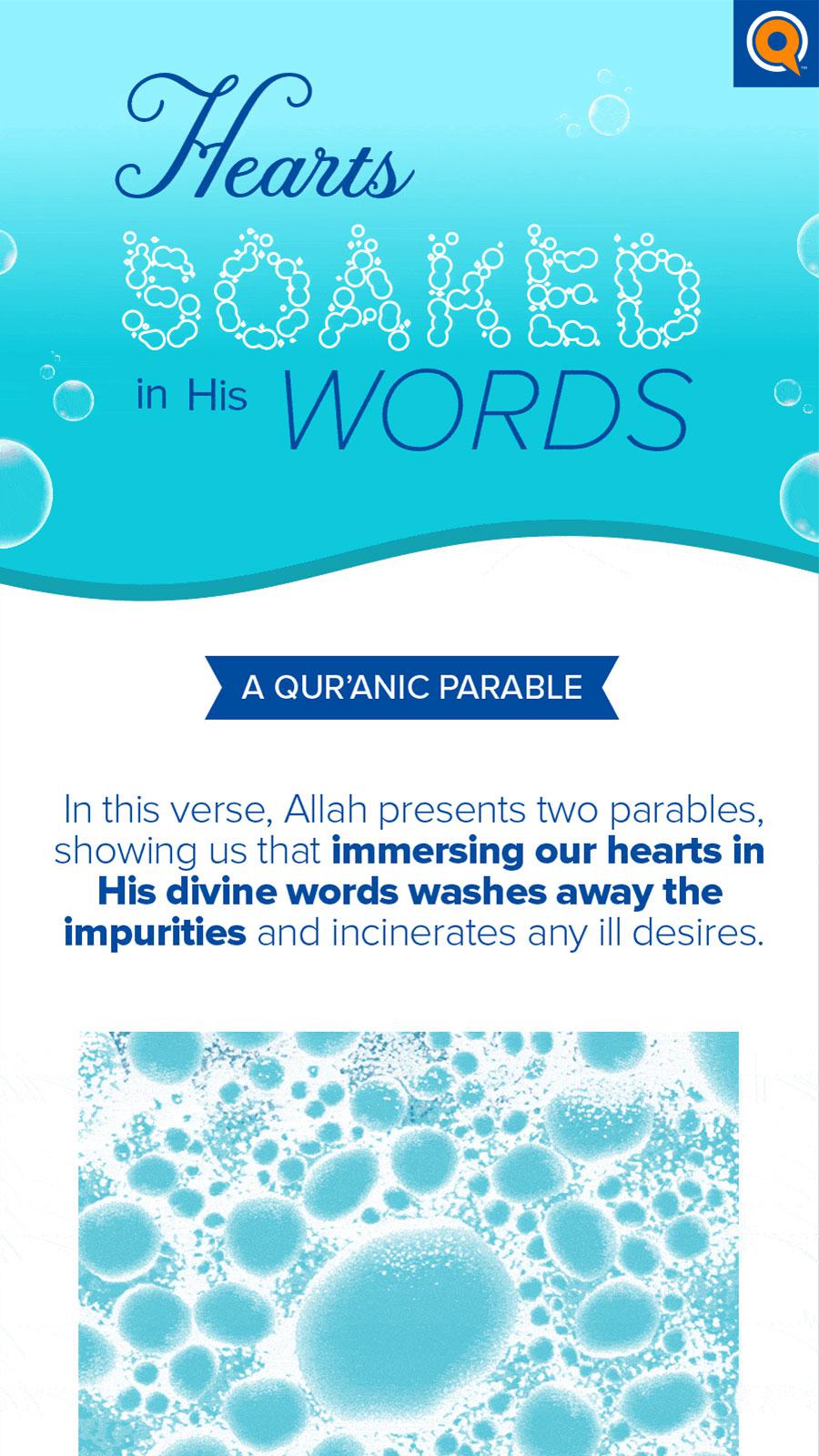 Hearts SOAKED in His WORDS

A QUR'ANIC PARABLE

In this verse, Allah presents two parables, showing us that immersing our hearts in His divine words washes away the impurities and incinerates any ill desires.