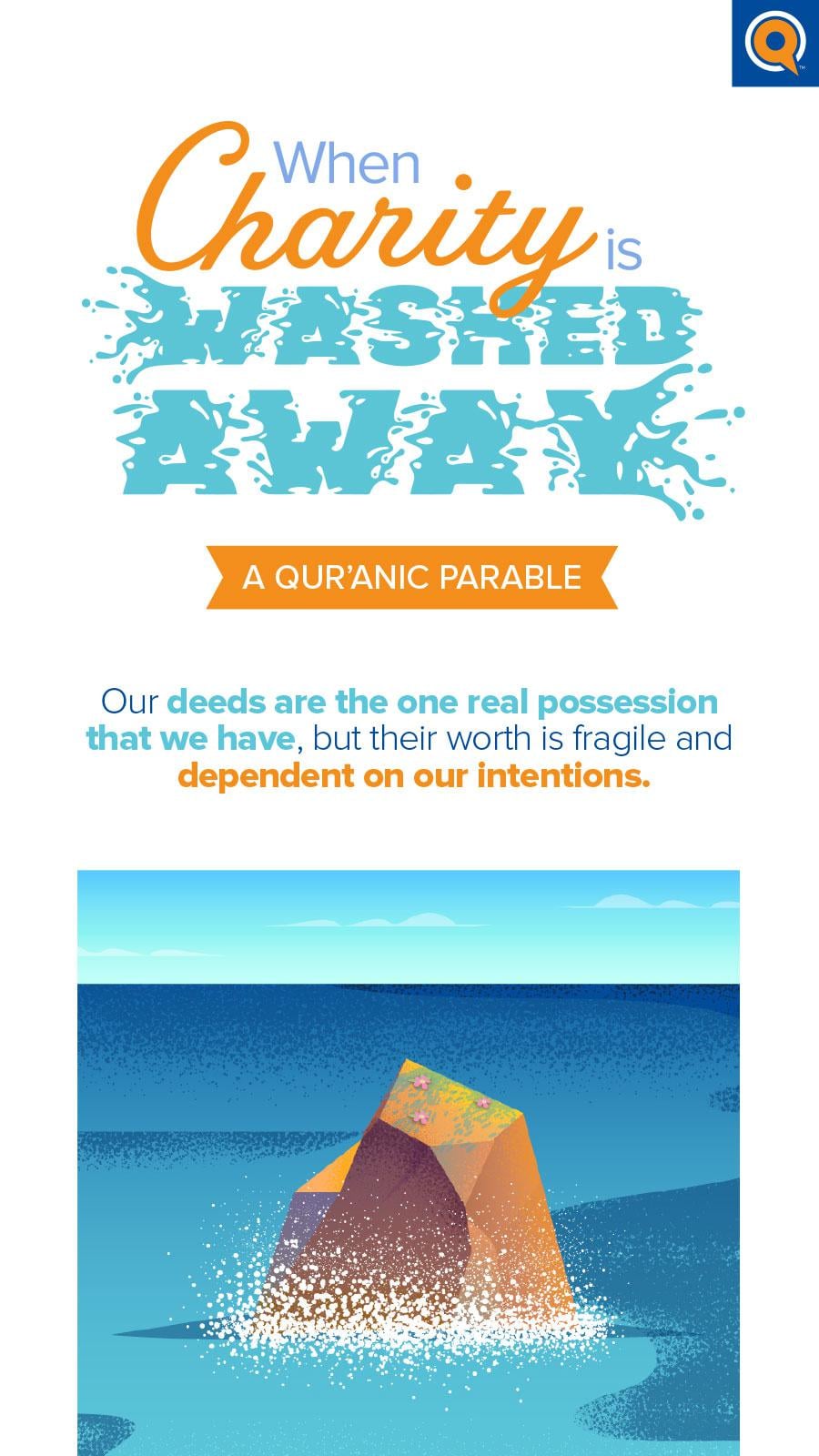 When Charity is WASHED AWAY

A QUR'ANIC PARABLE

Our deeds are the one real possession that we have, but their worth is fragile and dependent on our intentions.