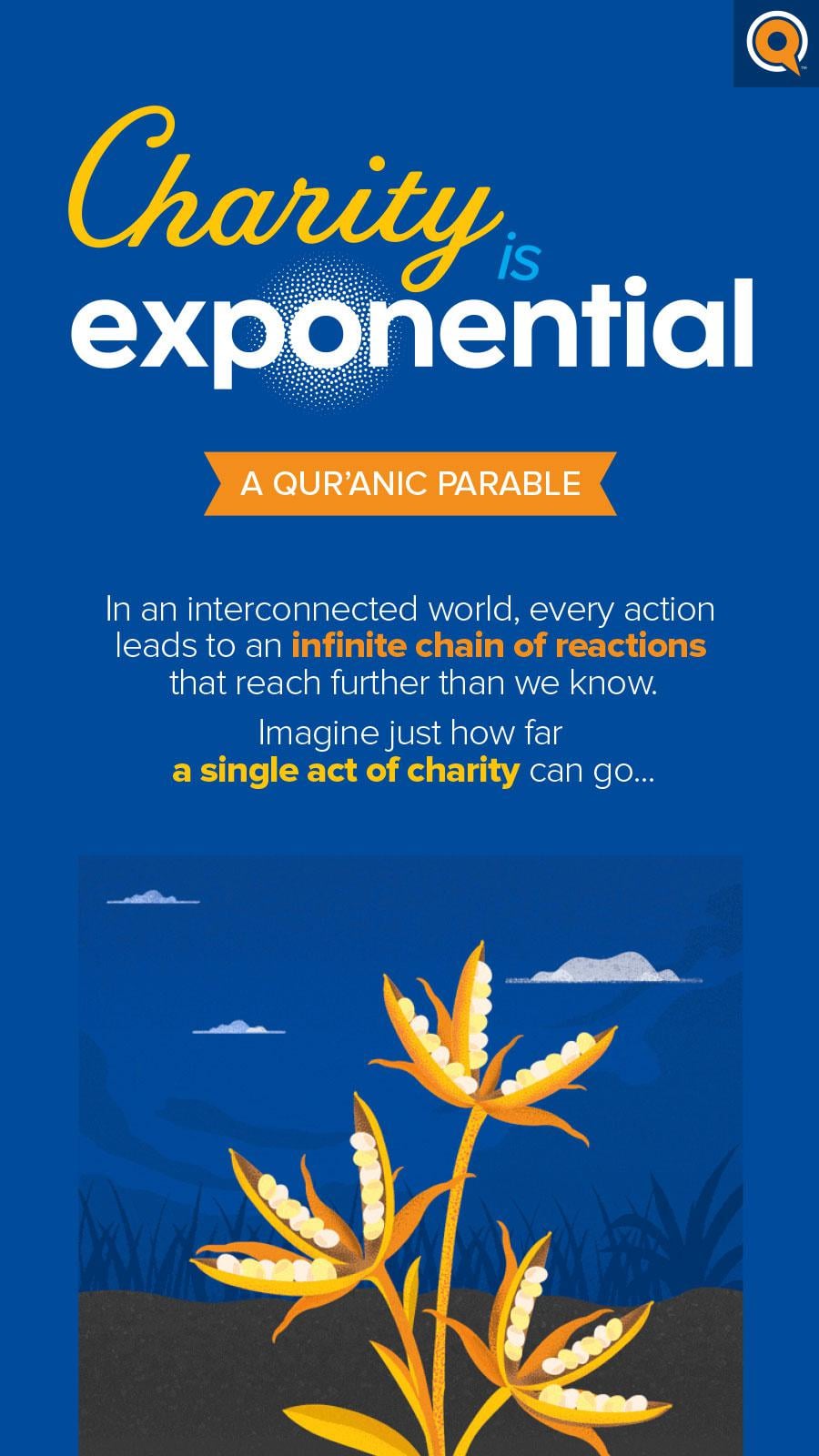 Charity is exponential

A QUR'ANIC PARABLE

In an interconnected world, every action leads to an infinite chain of reactions that reach further than we know.

Imagine just how far a single act of charity can go...