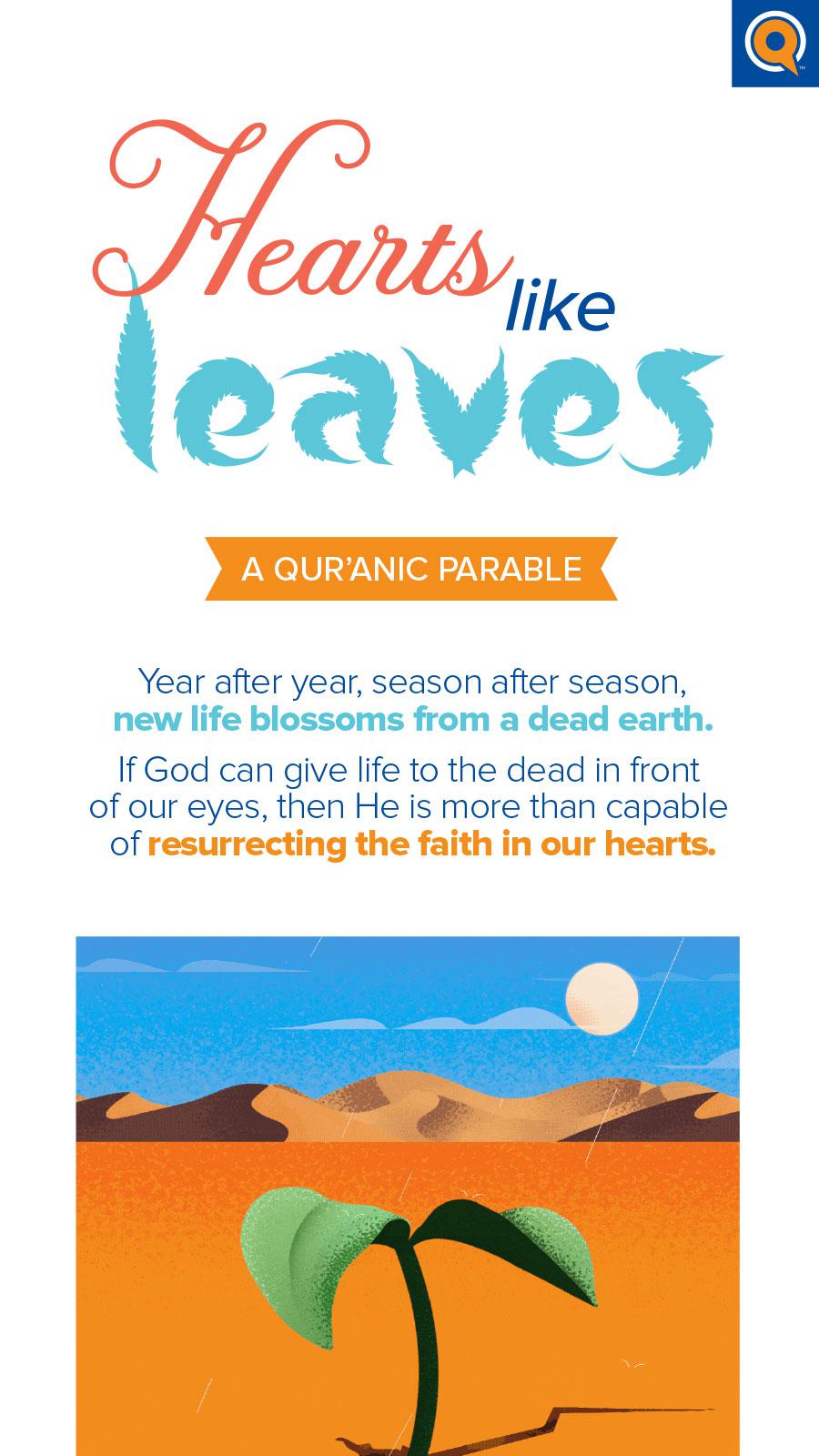 Hearts like leaves

A QUR'ANIC PARABLE

Year after year, season after season, new life blossoms from a dead earth.

If God can give life to the dead in front of our eyes, then He is more than capable of resurrecting the faith in our hearts.