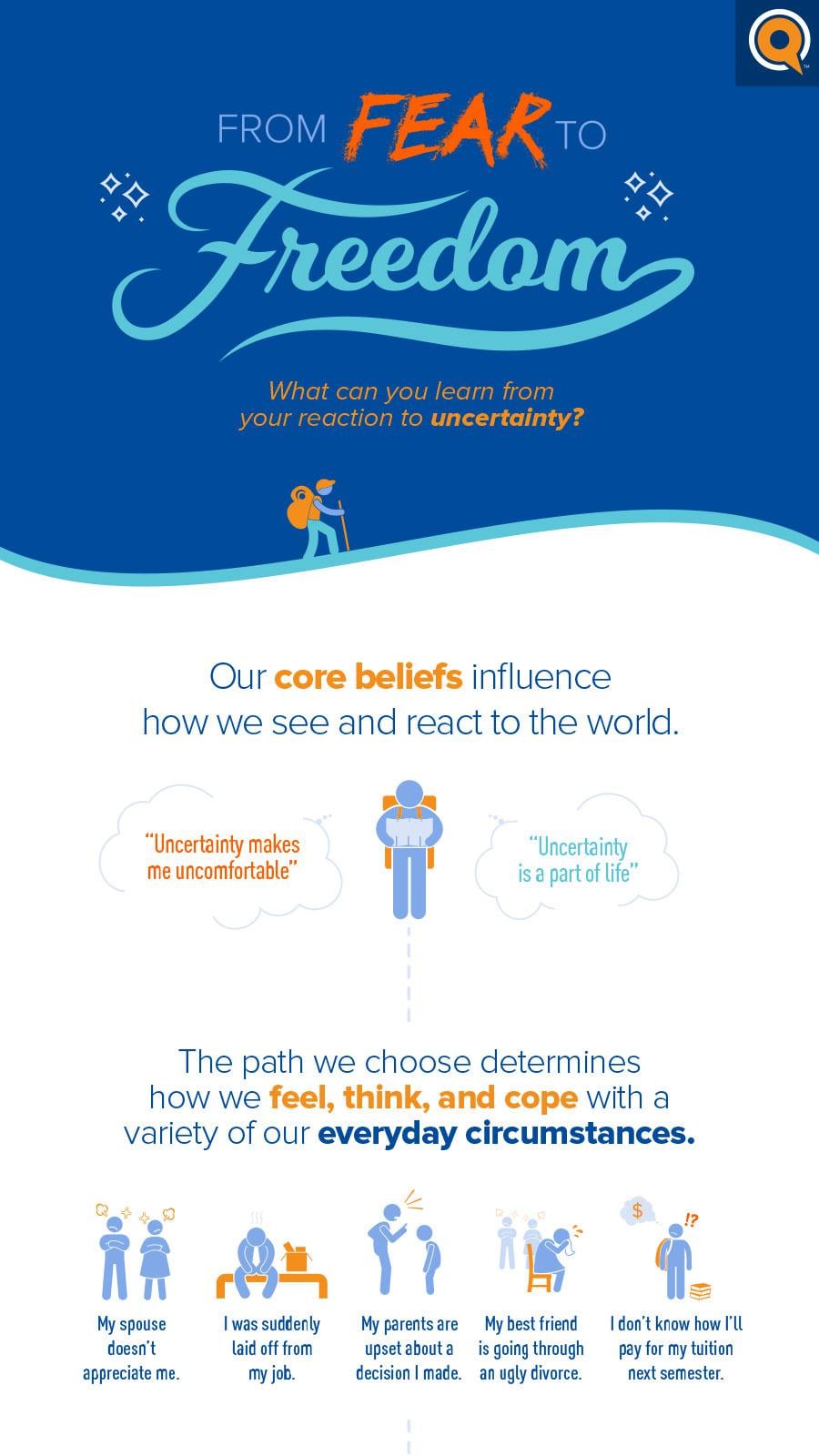 FROM FEAR TO

Freedom

What can you learn from your reaction to uncertainty?

Our core beliefs influence how we see and react to the world.

"Uncertainty makes me uncomfortable"

"Uncertainty is a part of life"

The path we choose determines how we feel, think, and cope with a variety of our everyday circumstances.

My spouse doesn't appreciate me.

I was suddenly laid off from my job.

My parents are upset about a decision I made.

My best friend is going through an ugly divorce.

$ !?

I don't know how I'll pay for my tuition next semester.