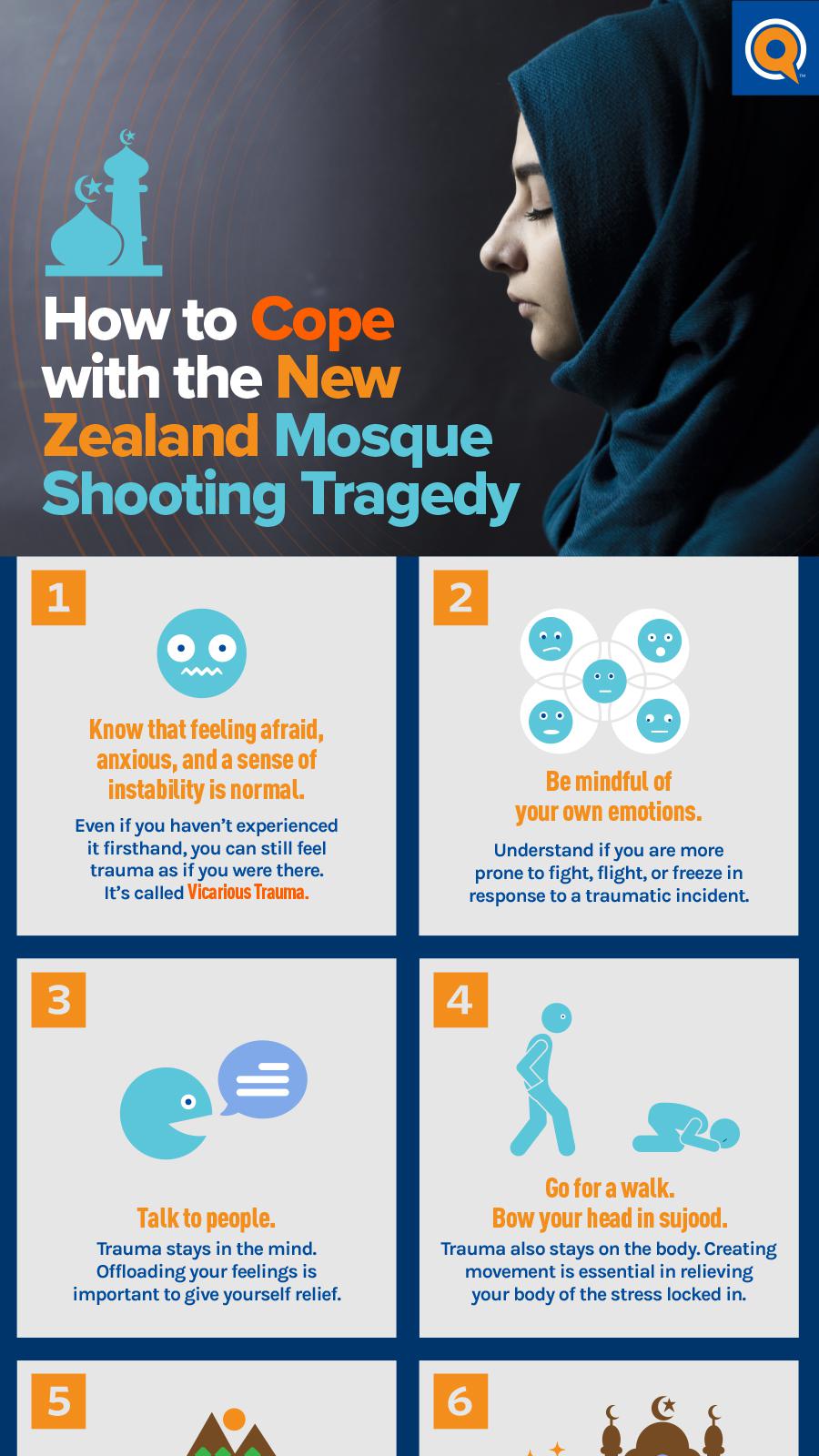 How to Cope with the New Zealand Mosque Shooting Tragedy

1

Know that feeling afraid, anxious, and a sense of instability is normal.

Even if you haven't experienced it firsthand, you can still feel trauma as if you were there. It's called Vicarious Trauma.

2

Be mindful of your own emotions.

Understand if you are more prone to fight, flight, or freeze in response to a traumatic incident.

3

Talk to people.

Trauma stays in the mind. Offloading your feelings is important to give yourself relief.

4

Go for a walk. Bow your head in sujood.

Trauma also stays on the body. Creating movement is essential in relieving your body of the stress locked in.

5

6