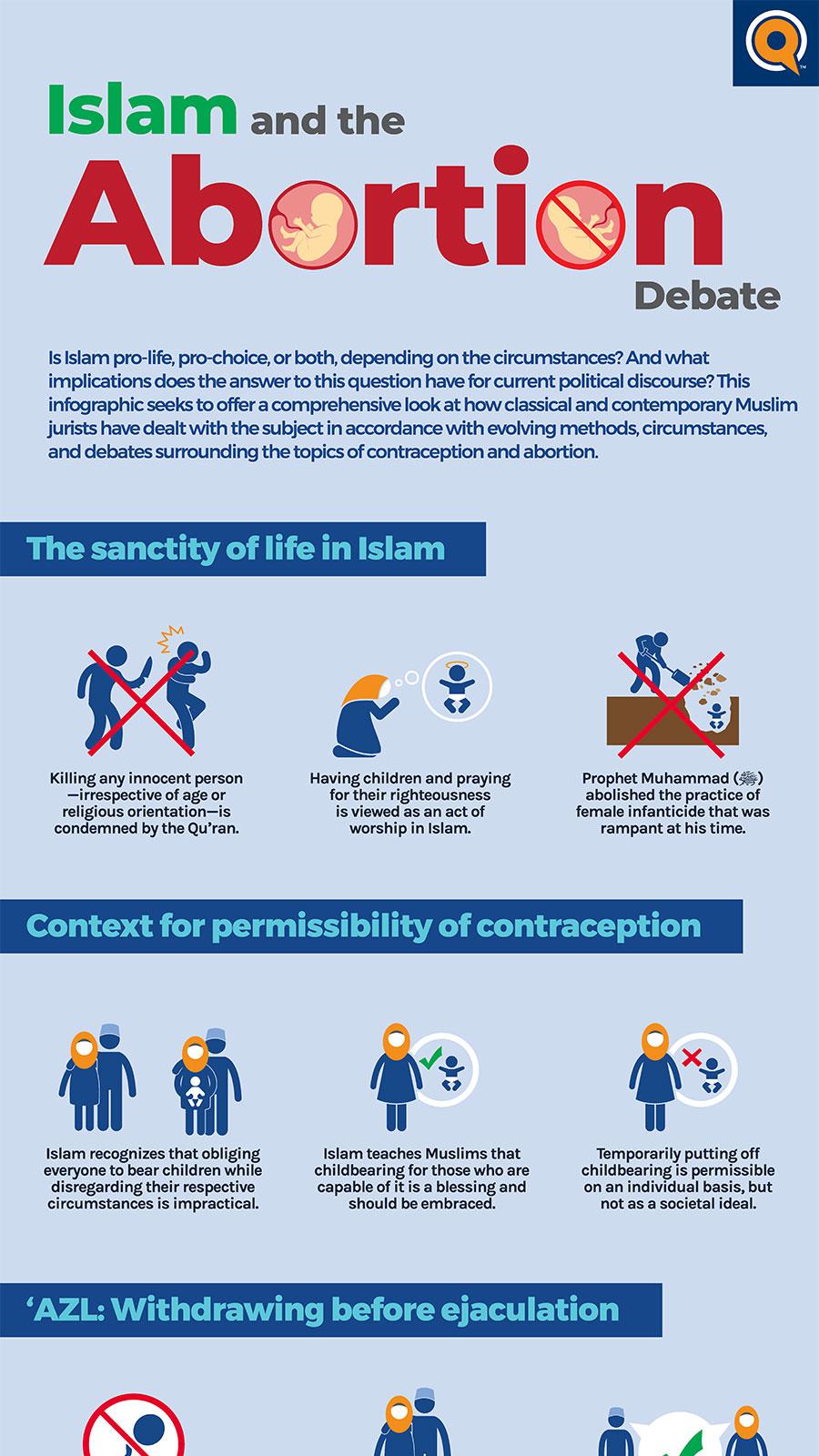 Islam and the Abortion Debate

Is Islam pro-life, pro-choice, or both, depending on the circumstances? And what implications does the answer to this question have for current political discourse? This infographic seeks to offer a comprehensive look at how classical and contemporary Muslim jurists have dealt with the subject in accordance with evolving methods, circumstances, and debates surrounding the topics of contraception and abortion.

The sanctity of life in Islam

Killing any innocent person —irrespective of age or religious orientation—is condemned by the Qu'ran.

Having children and praying for their righteousness is viewed as an act of worship in Islam.

Prophet Muhammad (ﷺ) abolished the practice of female infanticide that was rampant at his time.

Context for permissibility of contraception

Islam recognizes that obliging everyone to bear children while disregarding their respective circumstances is impractical.

Islam teaches Muslims that childbearing for those who are capable of it is a blessing and should be embraced.

Temporarily putting off childbearing is permissible on an individual basis, but not as a societal ideal.

'AZL: Withdrawing before ejaculation